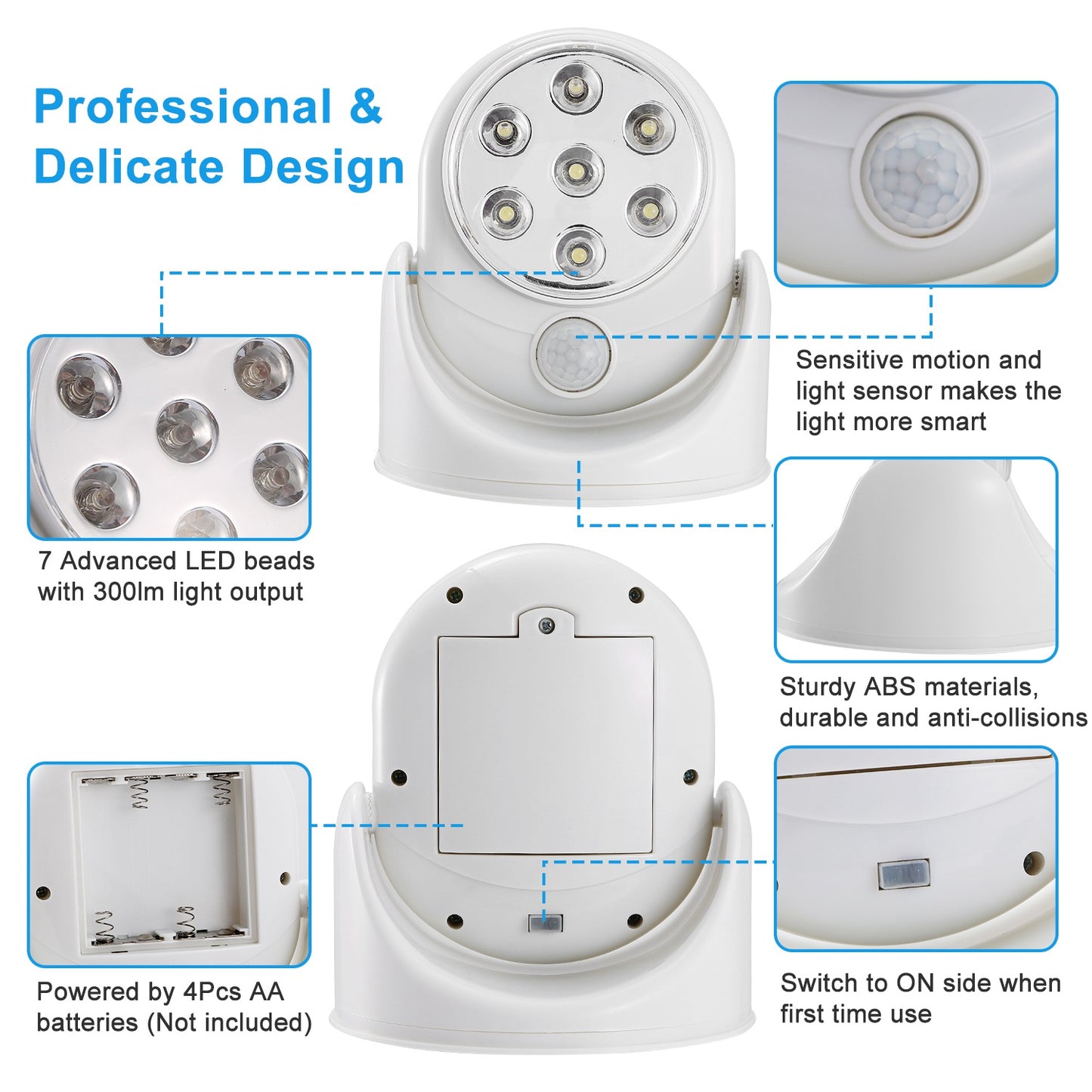 Professional & Delicate Design

Sensitive motion and light sensor makes the light more smart

7 Advanced LED beads with 300lm light output

Sturdy ABS materials, durable and anti-collisions

Powered by 4Pcs AA batteries (Not included)

Switch to ON side when first time use